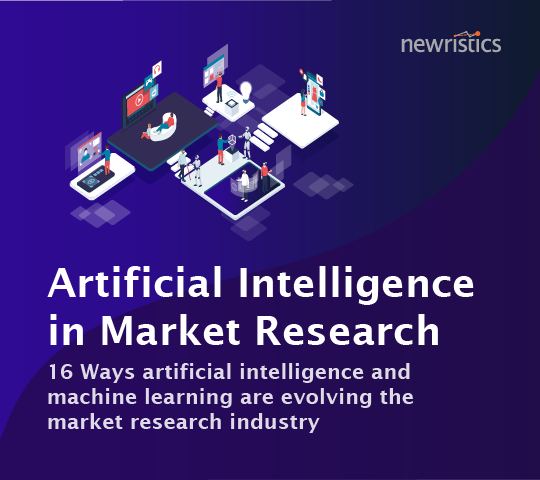 newristics

Artificial Intelligence in Market Research

16 Ways artificial intelligence and machine learning are evolving the market research industry